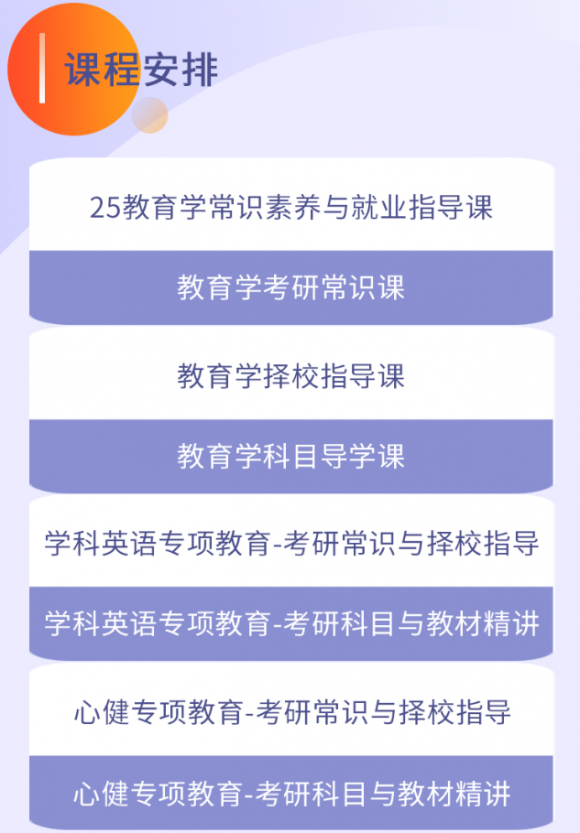 课程安排

25教育学常识素养与就业指导课

教育学考研常识课

教育学择校指导课

教育学科目导学课

学科英语专项教育-考研常识与择校指导

学科英语专项教育-考研科目与教材精讲

心健专项教育-考研常识与择校指导

心健专项教育-考研科目与教材精讲